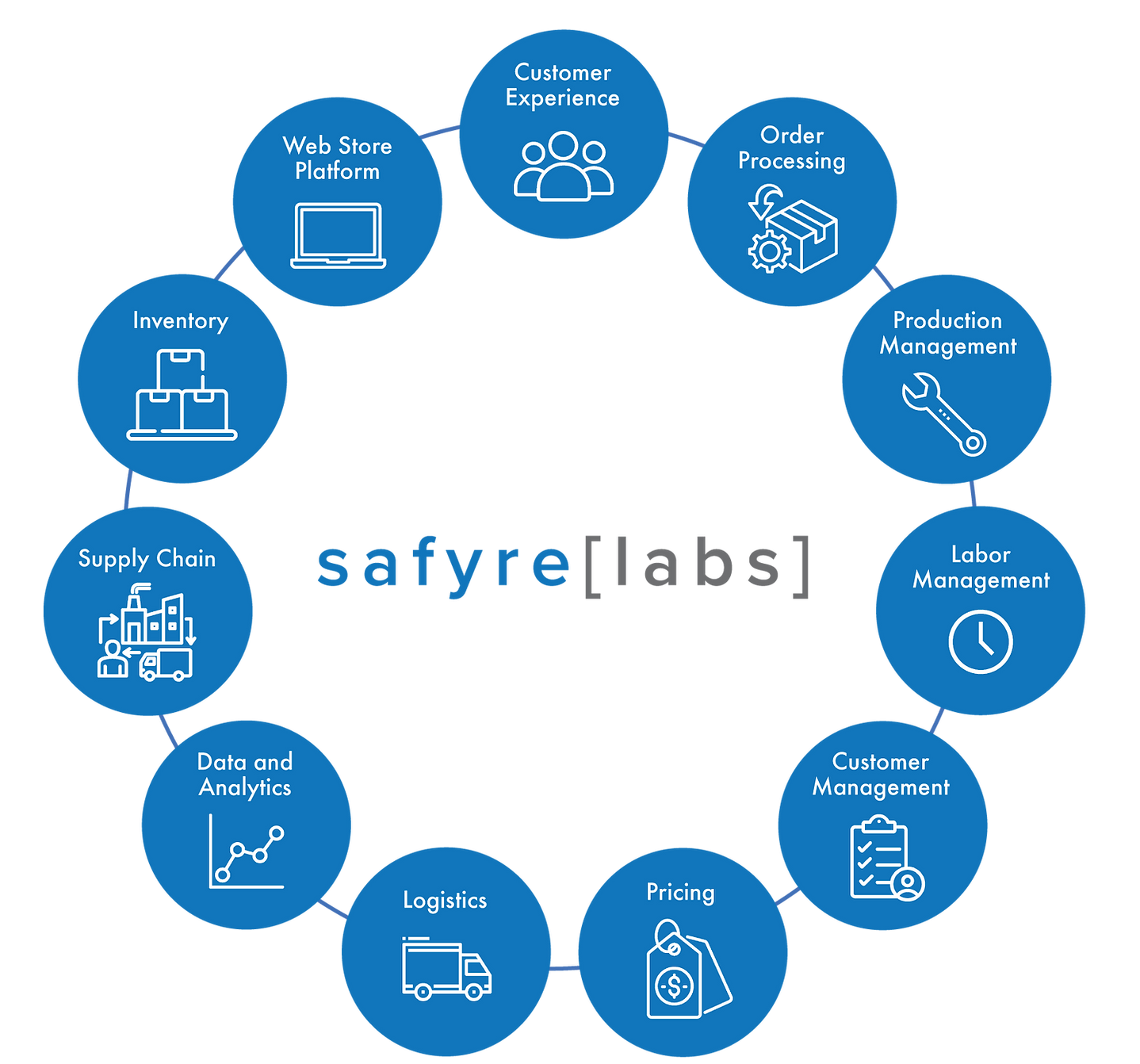 Customer Experience

Order Processing

Production Management

Labor Management

Customer Management

Pricing

Logistics

Data and Analytics

Supply Chain

Inventory

Web Store Platform

safyre[labs]